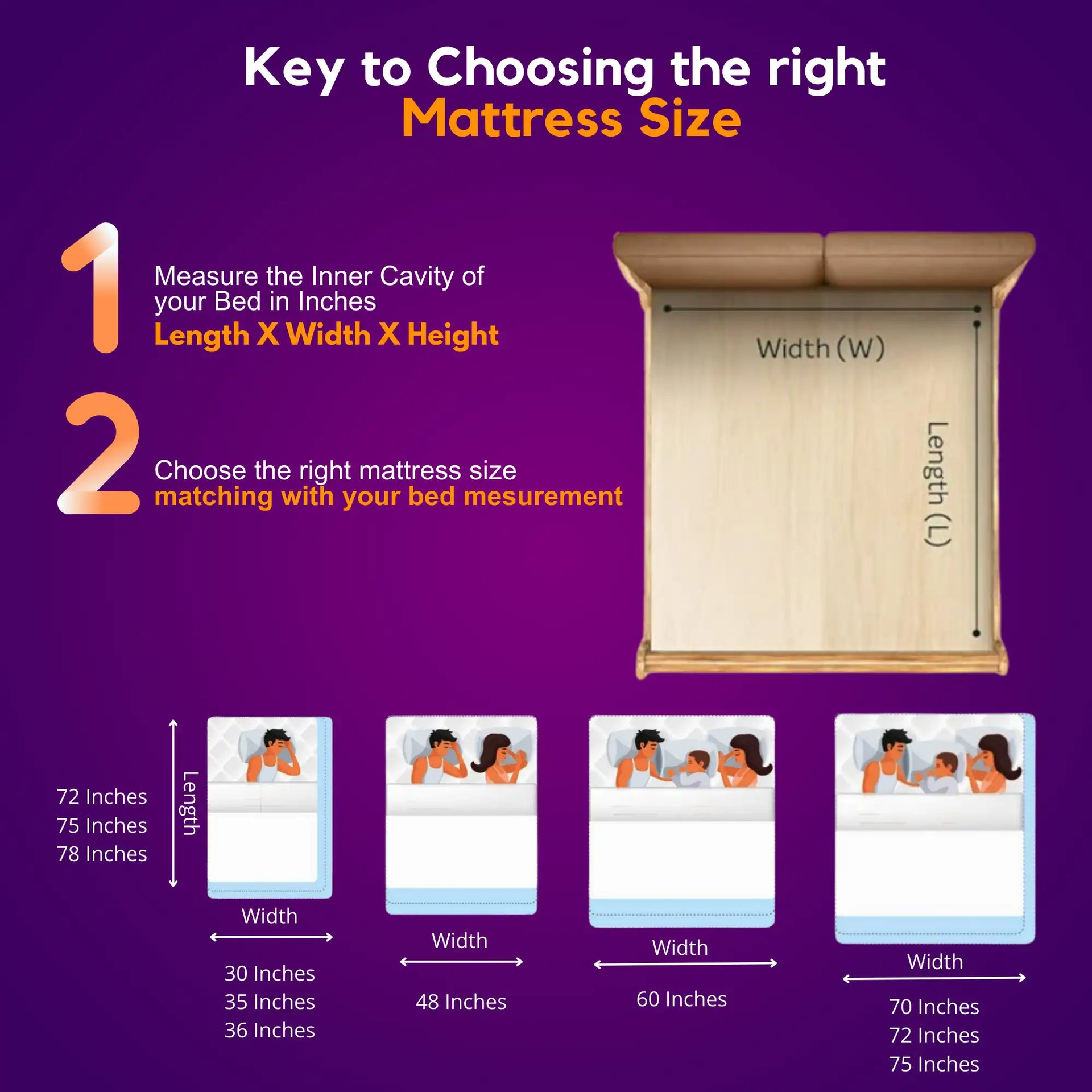 Key to Choosing the right
Mattress Size

1
Measure the Inner Cavity of your Bed in Inches
Length X Width X Height

2
Choose the right mattress size
matching with your bed mesurement

Width (W)
Length (L)

72 Inches
75 Inches
78 Inches
Length

Width
30 Inches
35 Inches
36 Inches

Width
48 Inches

Width
60 Inches

Width
70 Inches
72 Inches
75 Inches