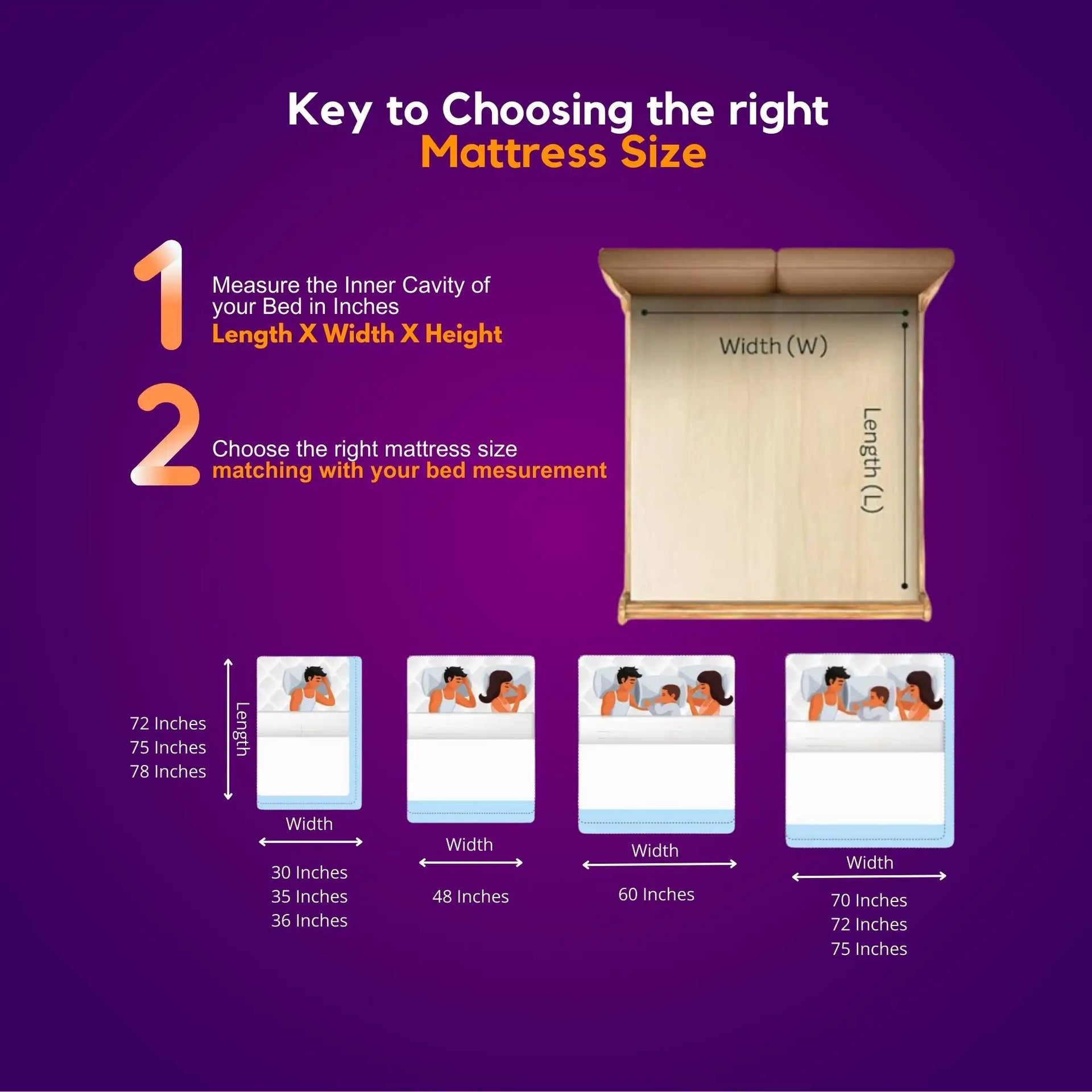 Key to Choosing the right
Mattress Size

1
Measure the Inner Cavity of your Bed in Inches
Length X Width X Height

2
Choose the right mattress size
matching with your bed mesurement

Width (W)
Length (L)

72 Inches
75 Inches
78 Inches
Length

Width
30 Inches
35 Inches
36 Inches

Width
48 Inches

Width
60 Inches

Width
70 Inches
72 Inches
75 Inches