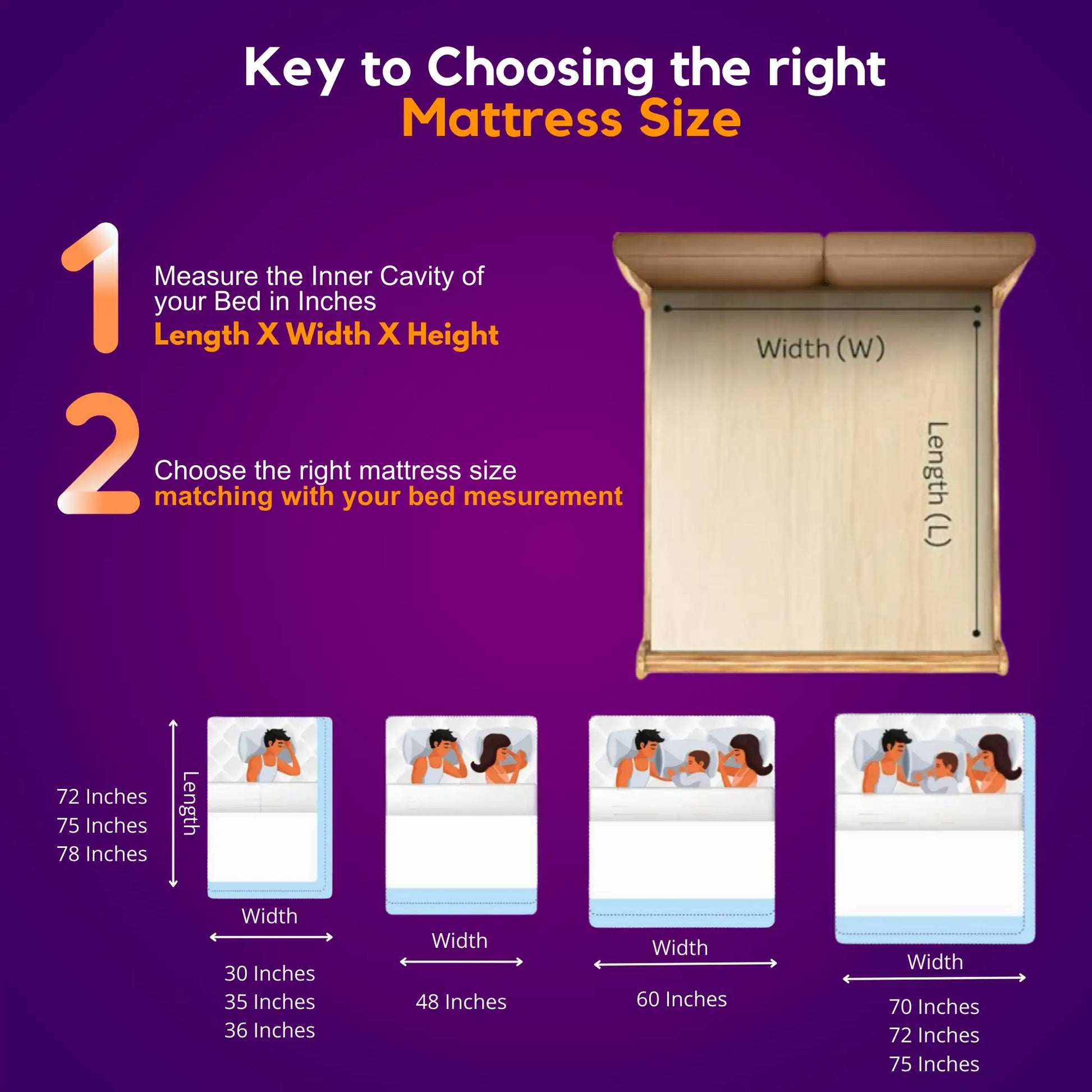 Key to Choosing the right
Mattress Size

1

Measure the Inner Cavity of your Bed in Inches
Length X Width X Height

2

Choose the right mattress size
matching with your bed mesurement

Width (W)

Length (L)

72 Inches
75 Inches
78 Inches

Length

Width

30 Inches
35 Inches
36 Inches

Width

48 Inches

Width

60 Inches

Width

70 Inches
72 Inches
75 Inches